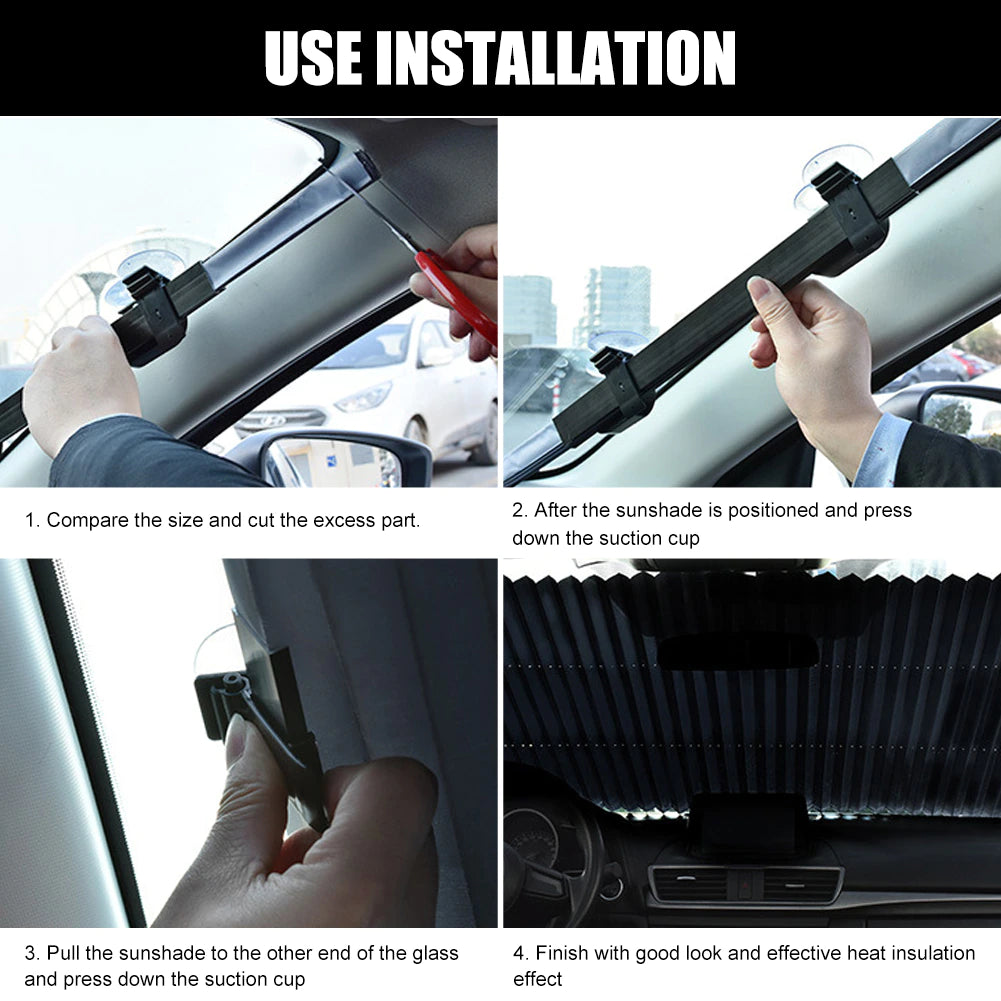 USE INSTALLATION

1. Compare the size and cut the excess part.

2. After the sunshade is positioned and press down the suction cup

3. Pull the sunshade to the other end of the glass and press down the suction cup

4. Finish with good look and effective heat insulation effect