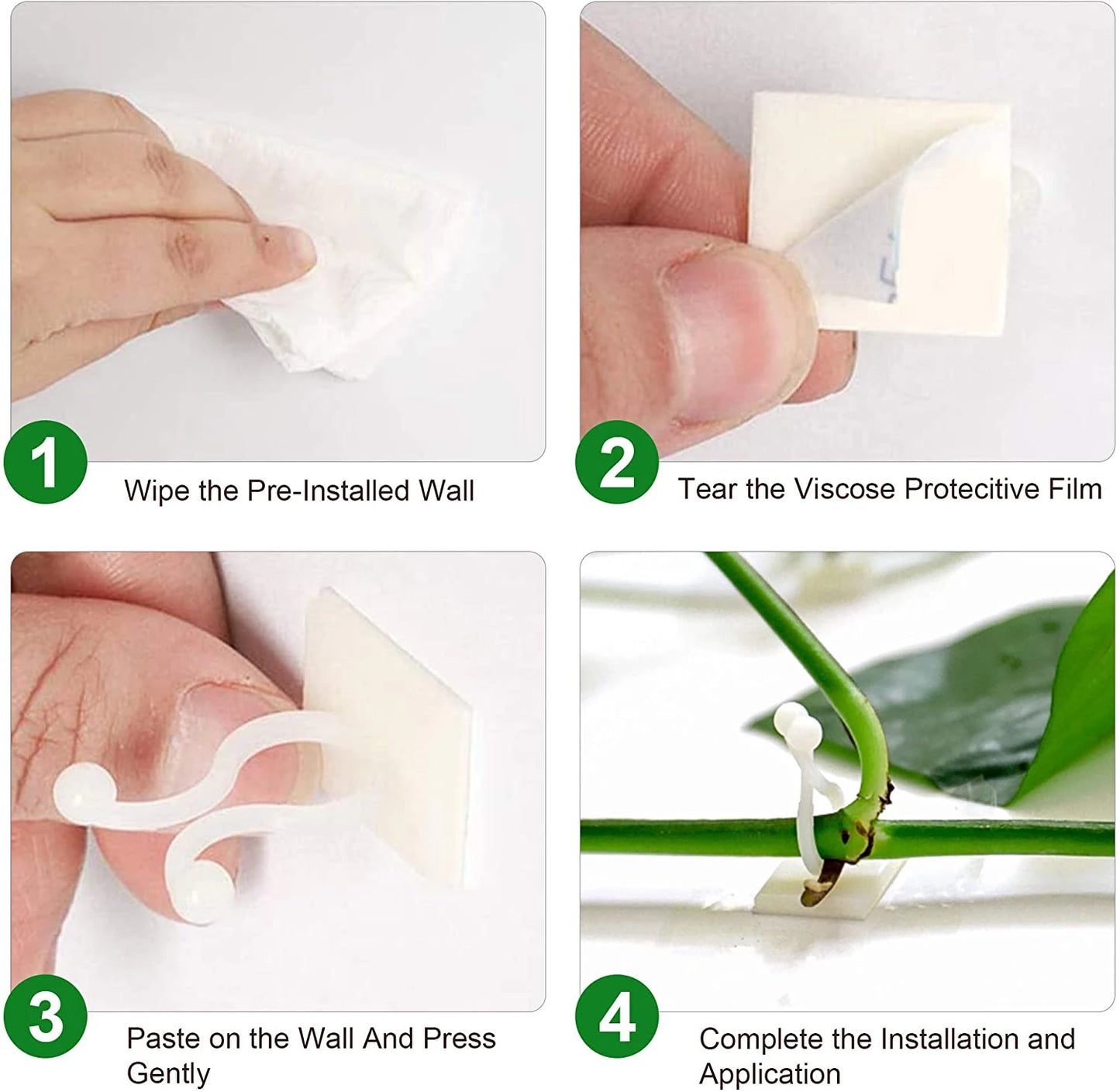 1
Wipe the Pre-Installed Wall

2
Tear the Viscose Protecitive Film

3
Paste on the Wall And Press Gently

4
Complete the Installation and Application